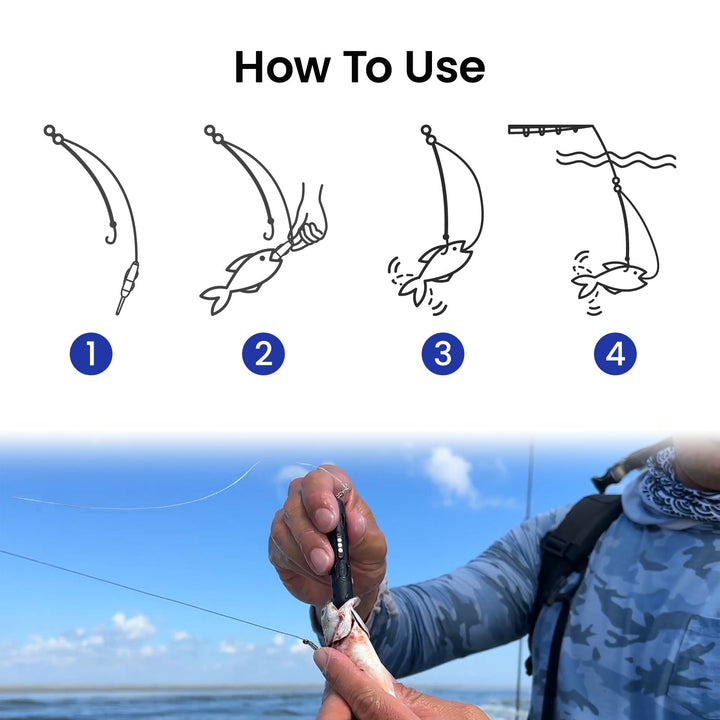 How To Use

1

2

3

4