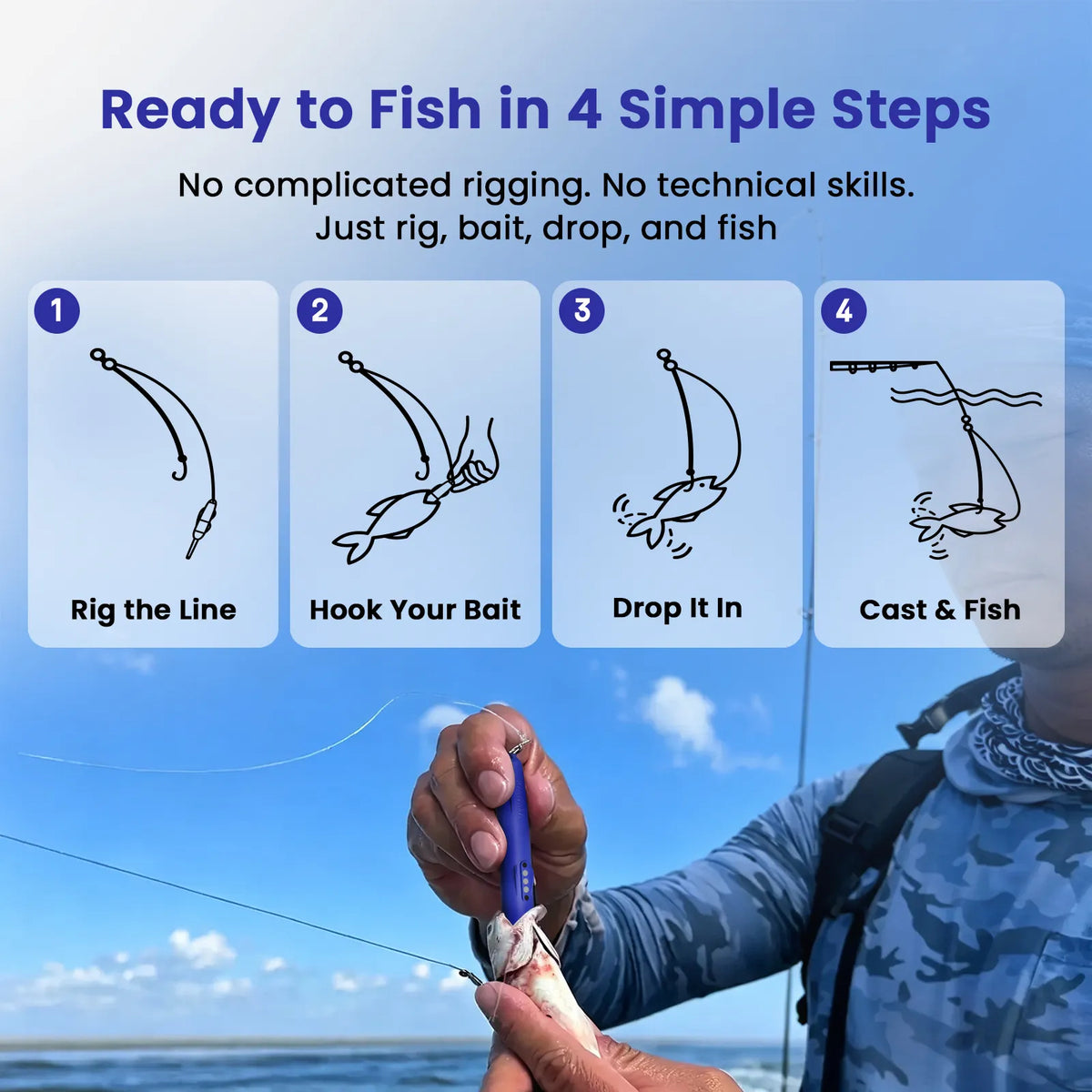 Ready to Fish in 4 Simple Steps

No complicated rigging. No technical skills. Just rig, bait, drop, and fish

1

Rig the Line

2

Hook Your Bait

3

Drop It In

4

Cast & Fish