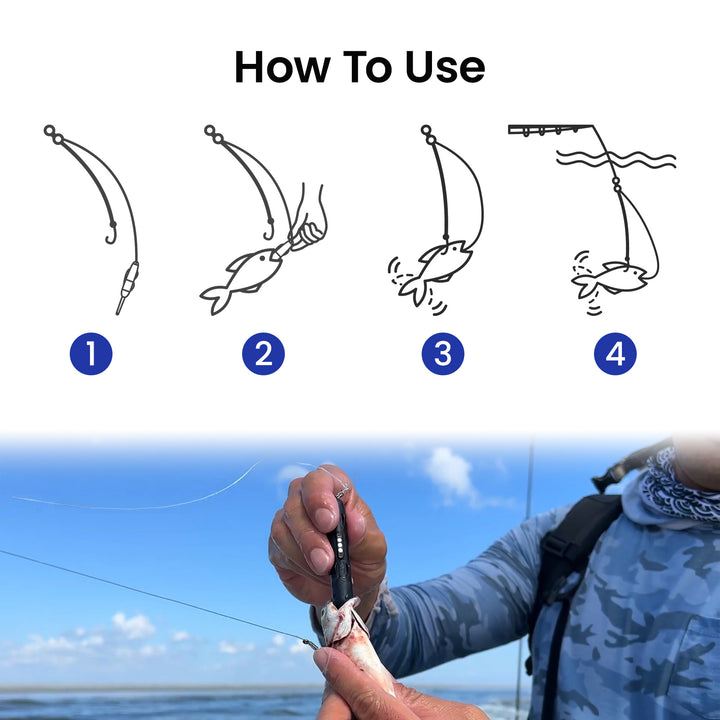 How To Use

1

2

3

4